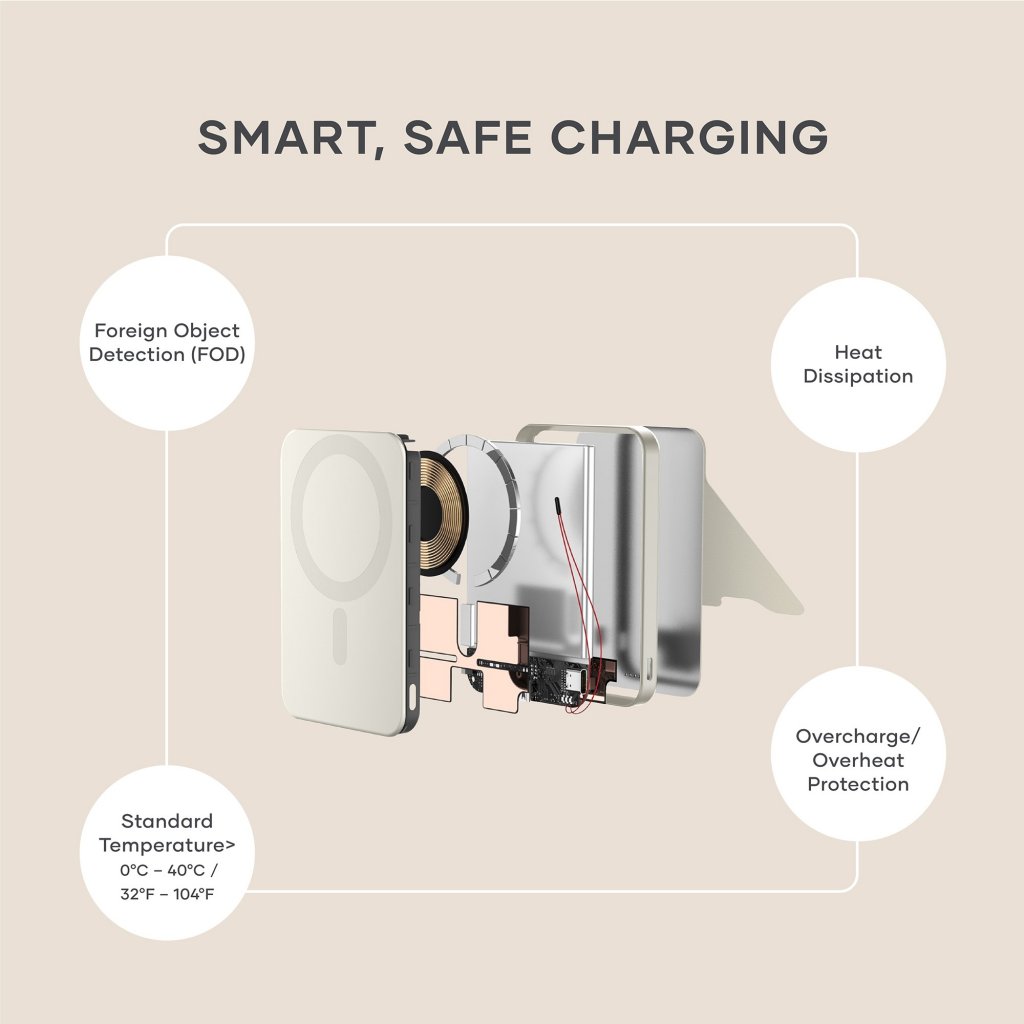 SMART, SAFE CHARGING

Foreign Object Detection (FOD)

Heat Dissipation

Overcharge/ Overheat Protection

Standard Temperature>
0°C – 40°C /
32°F – 104°F