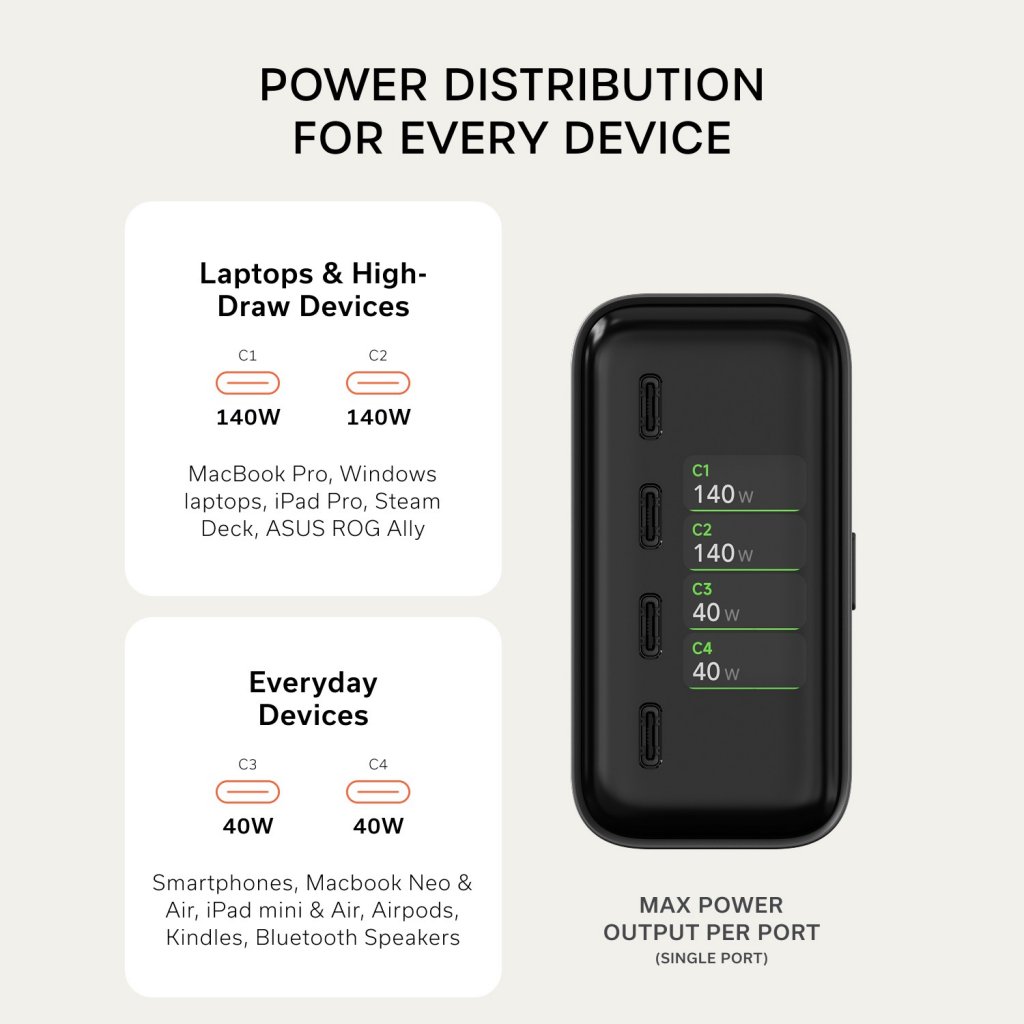 POWER DISTRIBUTION FOR EVERY DEVICE

Laptops & High-Draw Devices

C1
140W

C2
140W

MacBook Pro, Windows laptops, iPad Pro, Steam Deck, ASUS ROG Ally

Everyday Devices

C3
40W

C4
40W

Smartphones, Macbook Neo & Air, iPad mini & Air, Airpods, Kindles, Bluetooth Speakers

C1
140 W
C2
140 W
C3
40 W
C4
40 W

MAX POWER OUTPUT PER PORT
(SINGLE PORT)