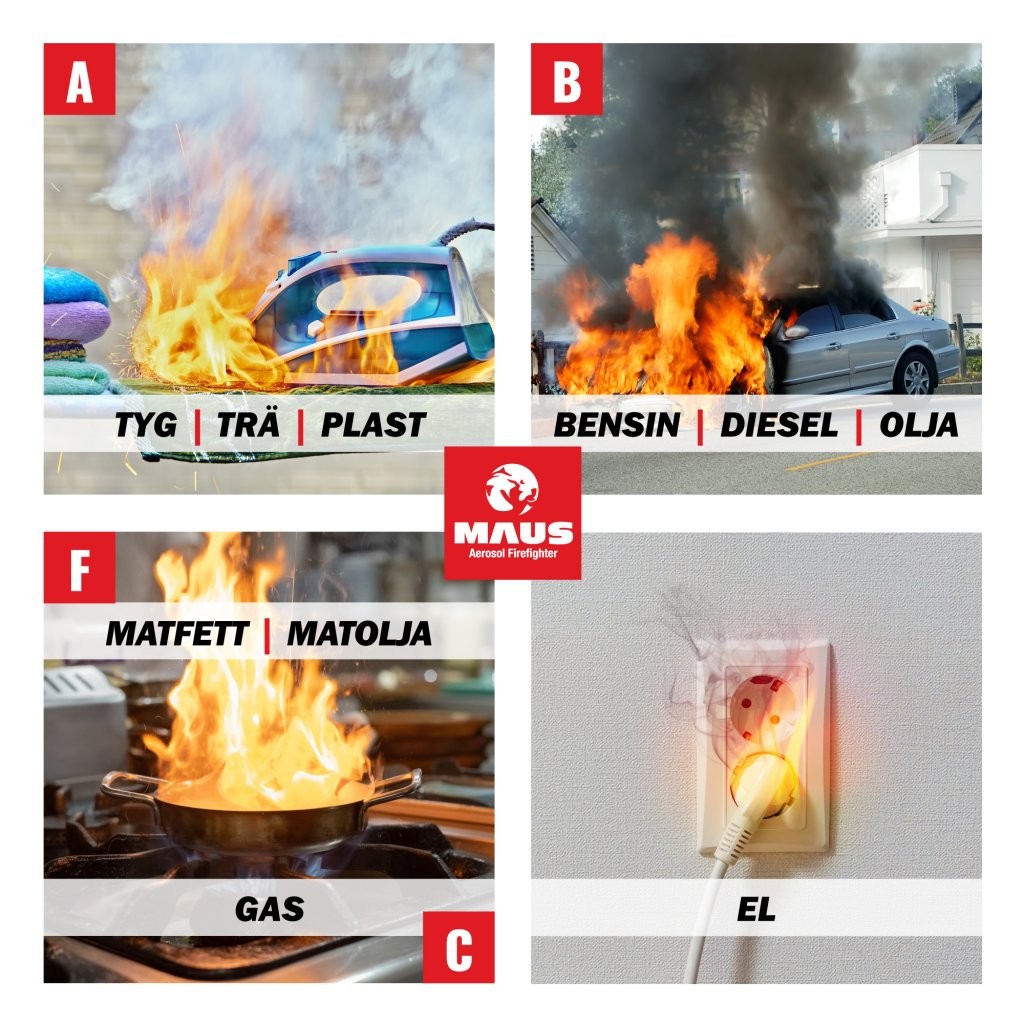 A

TYG | TRÄ | PLAST

B

BENSIN | DIESEL | OLJA

MAUS
Aerosol Firefighter

F

MATFETT | MATOLJA

GAS

C

EL